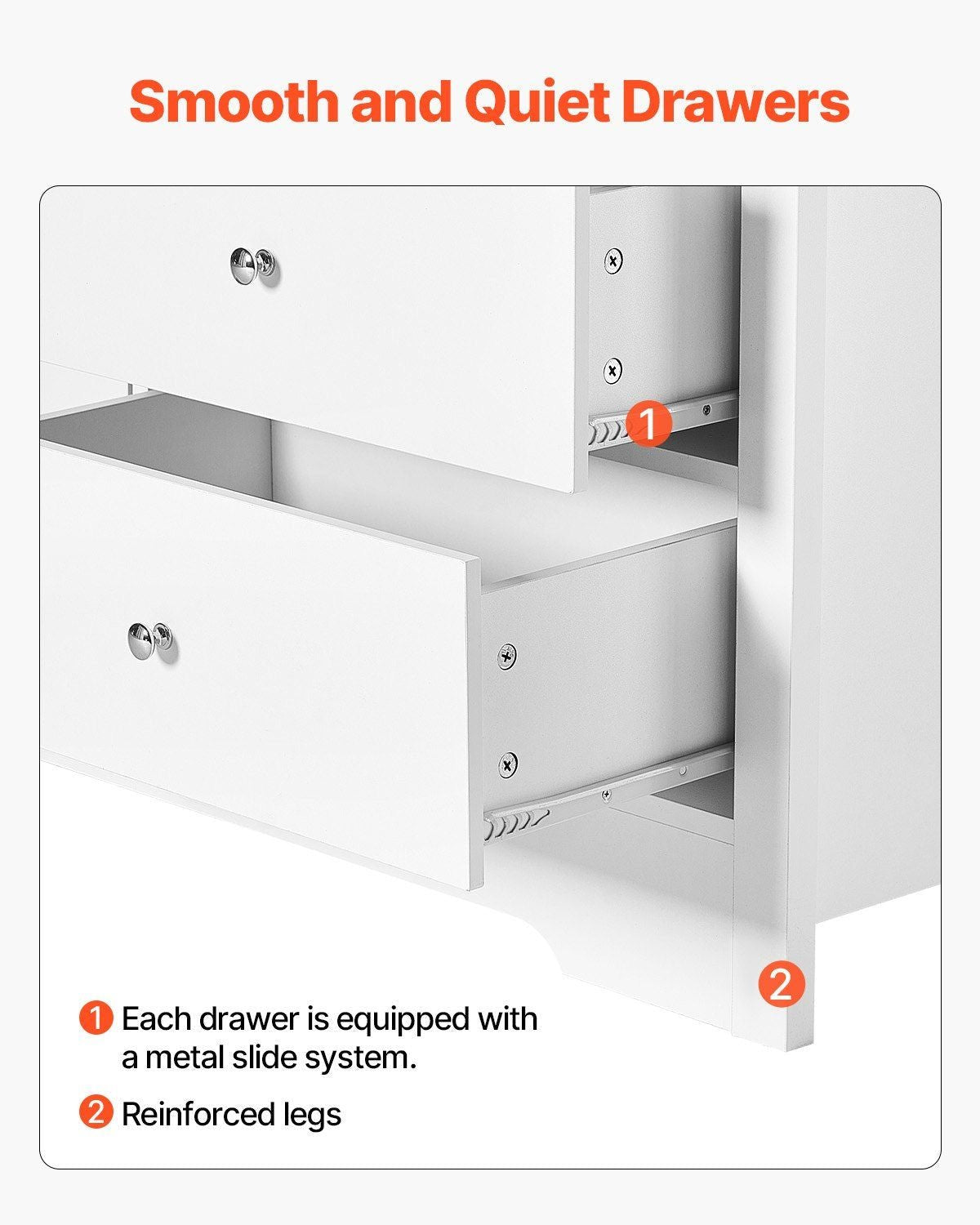 Smooth and Quiet Drawers

1

2

1 Each drawer is equipped with a metal slide system.

2 Reinforced legs