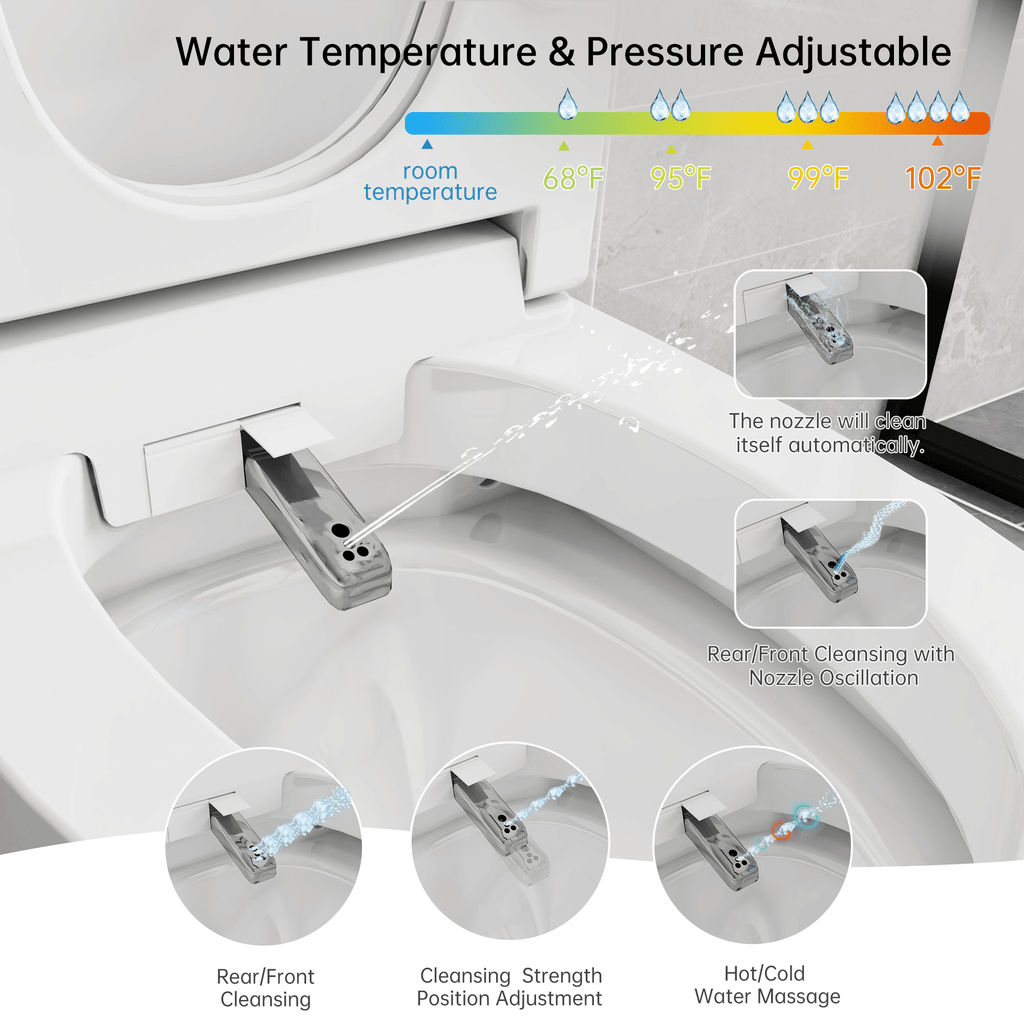 Water Temperature & Pressure Adjustable

room temperature

68°F

95°F

99°F

102°F

The nozzle will clean itself automatically.

Rear/Front Cleansing with Nozzle Oscillation

Rear/Front Cleansing

Cleansing Strength Position Adjustment

Hot/Cold Water Massage