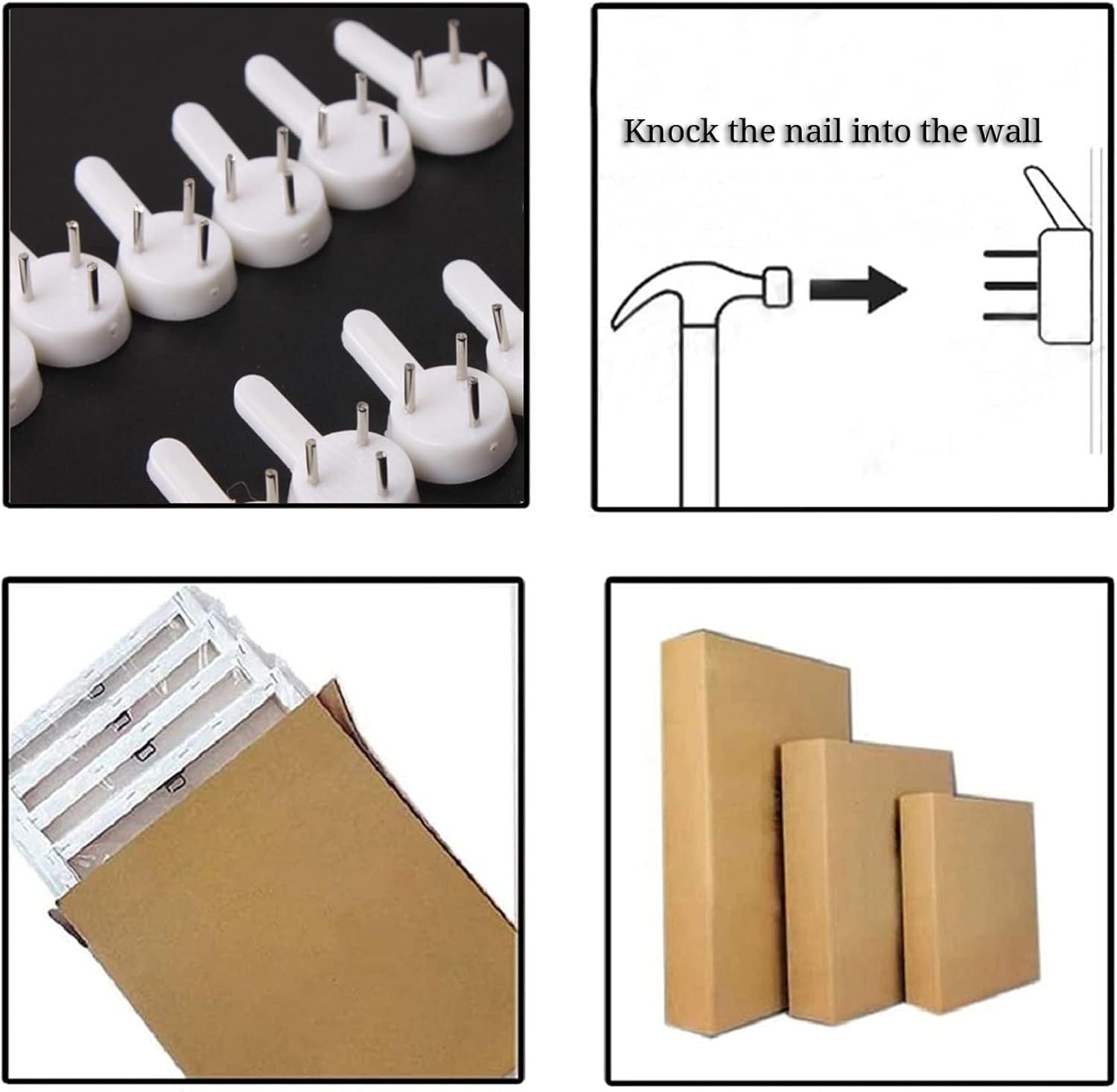 Knock the nail into the wall