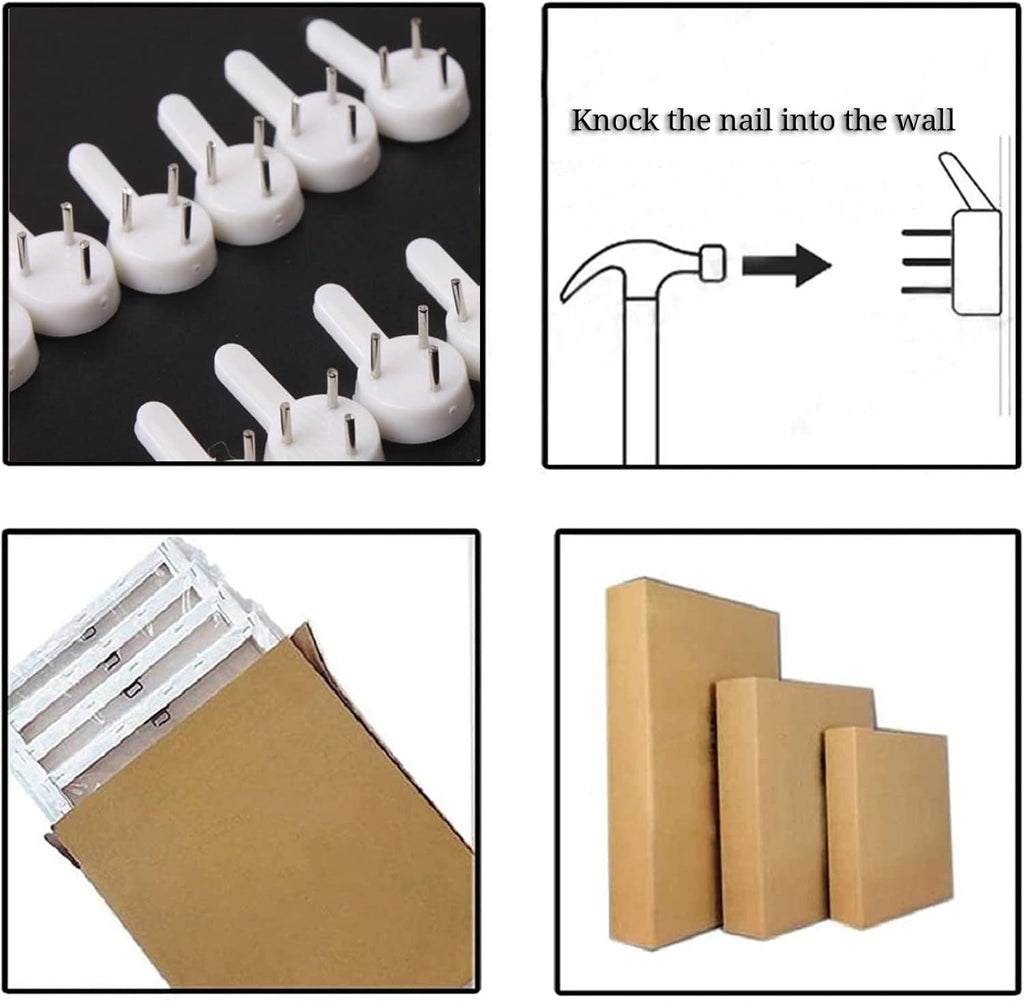 Knock the nail into the wall