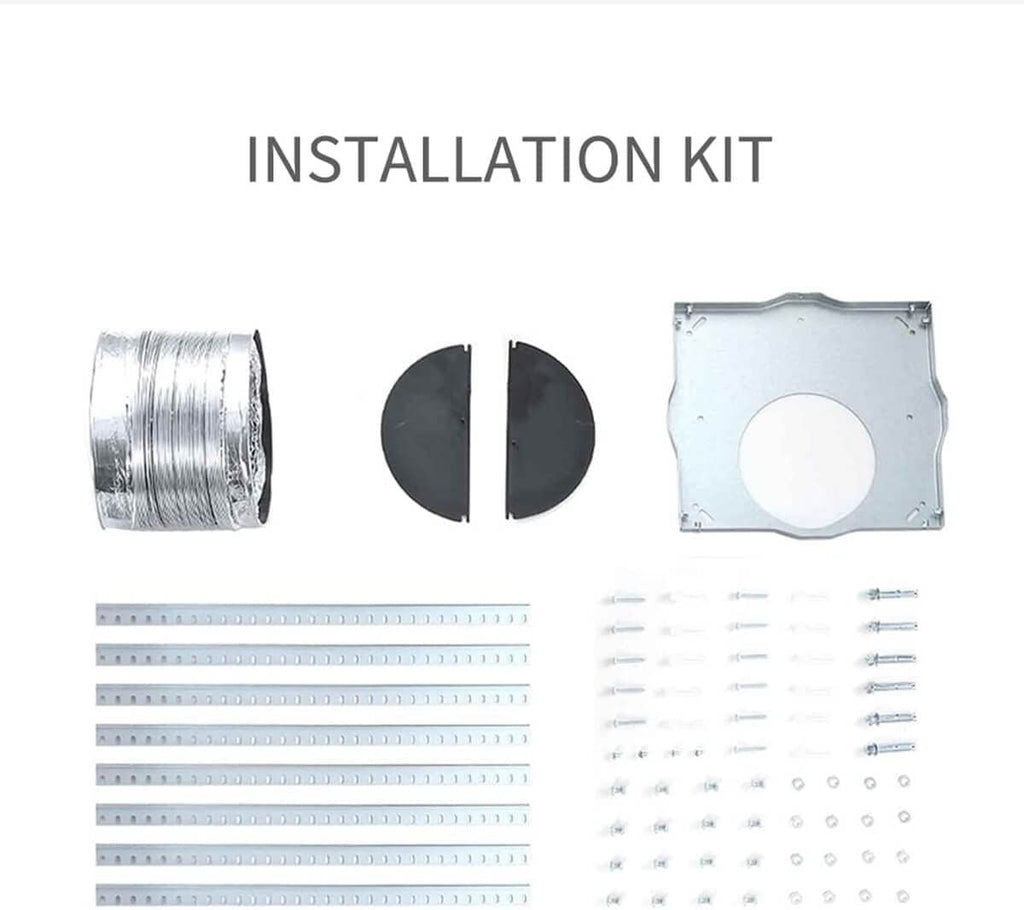 INSTALLATION KIT