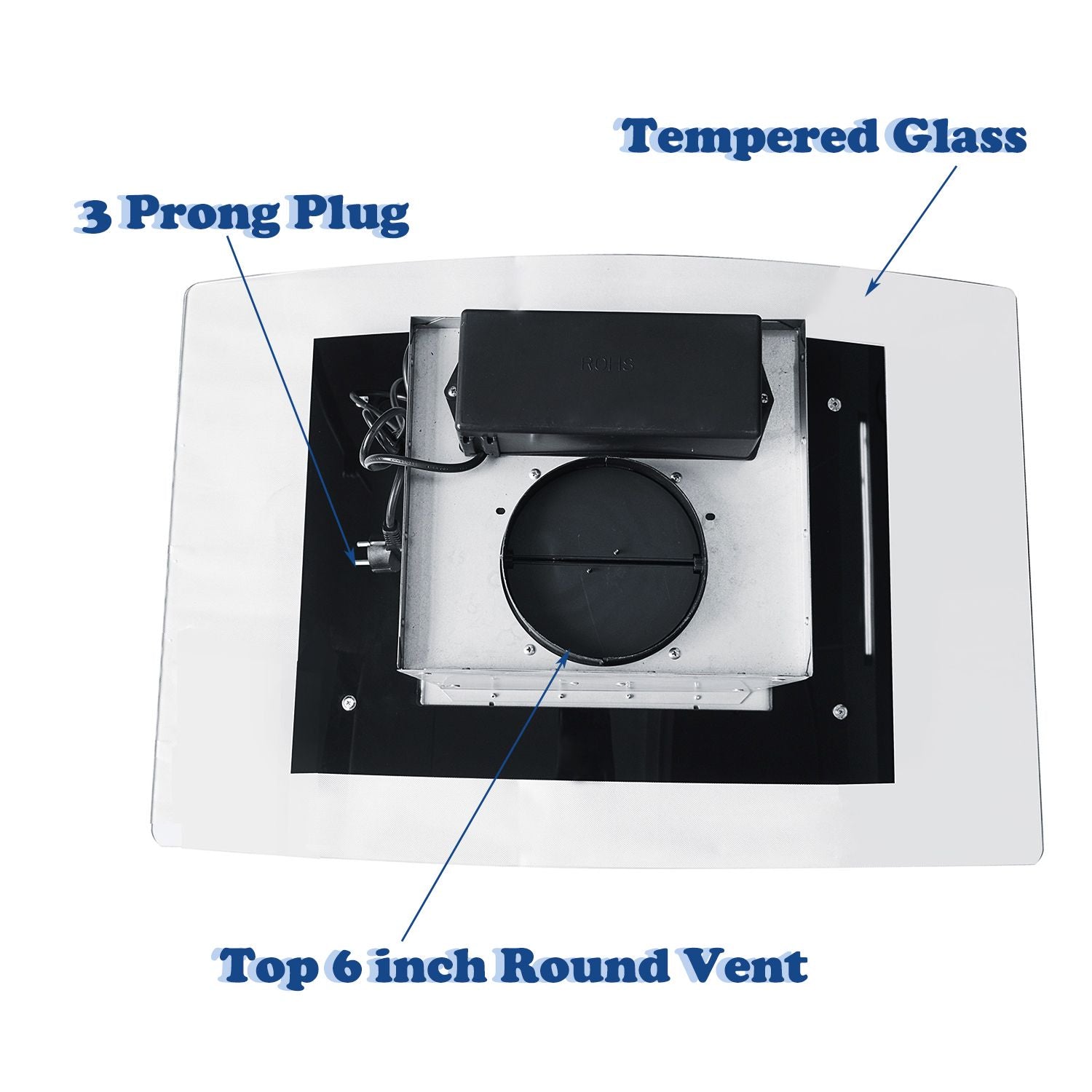 Tempered Glass

3 Prong Plug

ROHS

Top 6 inch Round Vent