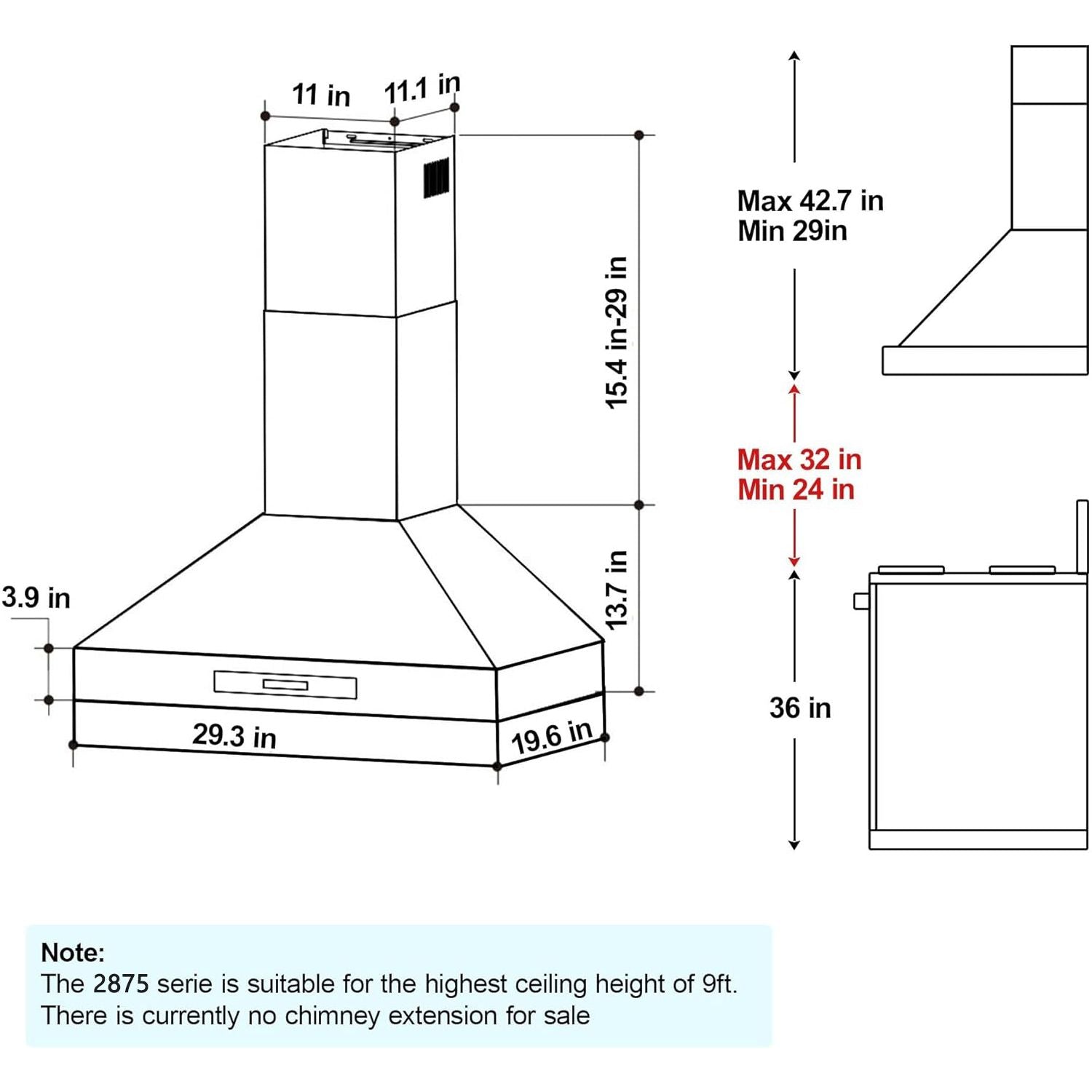 11 in
11.1 in
15.4 in-29 in
13.7 in
3.9 in
29.3 in
19.6 in

Max 42.7 in
Min 29in

Max 32 in
Min 24 in

36 in

Note:
The 2875 serie is suitable for the highest ceiling height of 9ft.
There is currently no chimney extension for sale